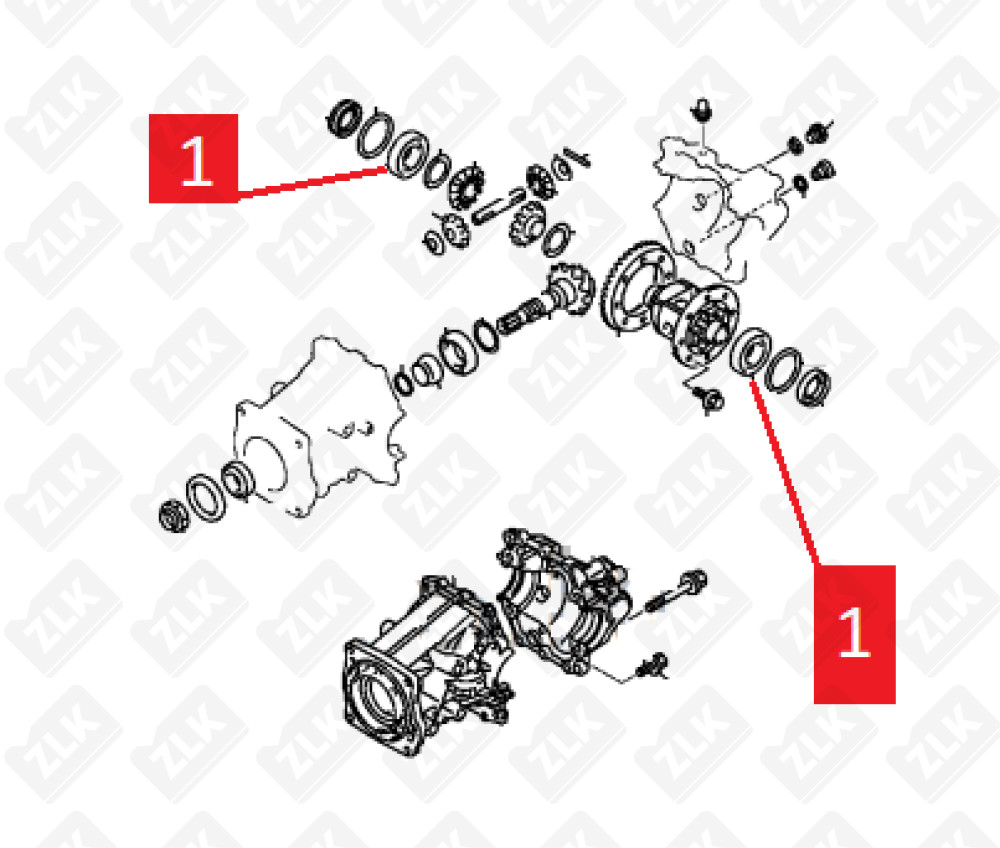 1

1

ZLK